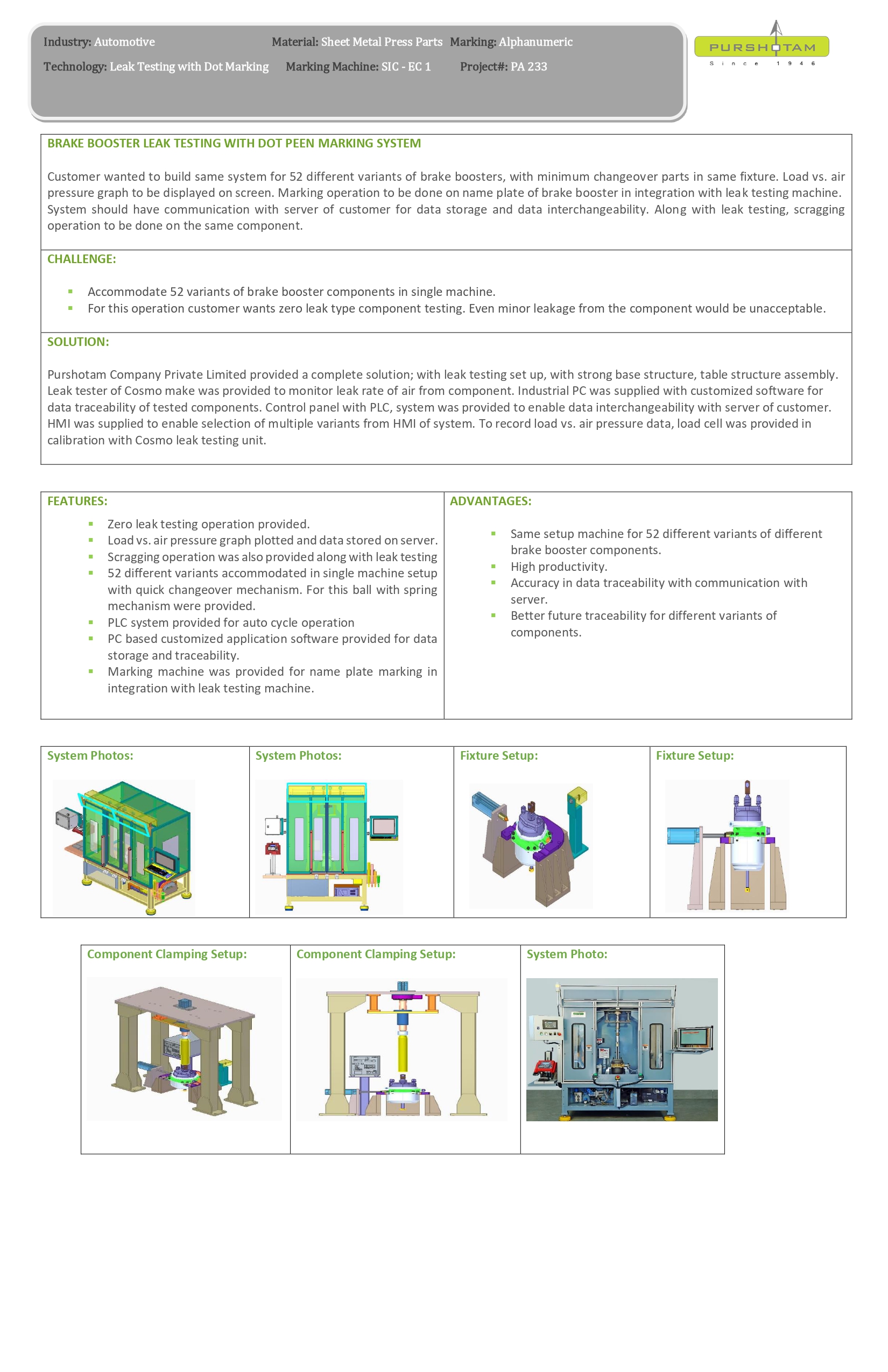 Industry: Automotive Material: Sheet Metal Press Parts Marking: Alphanumeric

Technology: Leak Testing with Dot Marking Marking Machine: SIC - EC 1 Project#: PA 233

PURSHOTAM
Since 1946

BRAKE BOOSTER LEAK TESTING WITH DOT PEEN MARKING SYSTEM

Customer wanted to build same system for 52 different variants of brake boosters, with minimum changeover parts in same fixture. Load vs. air pressure graph to be displayed on screen. Marking operation to be done on name plate of brake booster in integration with leak testing machine. System should have communication with server of customer for data storage and data interchangeability. Along with leak testing, scragging operation to be done on the same component.

CHALLENGE:

- Accommodate 52 variants of brake booster components in single machine.
- For this operation customer wants zero leak type component testing. Even minor leakage from the component would be unacceptable.

SOLUTION:

Purshotam Company Private Limited provided a complete solution; with leak testing set up, with strong base structure, table structure assembly. Leak tester of Cosmo make was provided to monitor leak rate of air from component. Industrial PC was supplied with customized software for data traceability of tested components. Control panel with PLC, system was provided to enable data interchangeability with server of customer. HMI was supplied to enable selection of multiple variants from HMI of system. To record load vs. air pressure data, load cell was provided in calibration with Cosmo leak testing unit.

FEATURES:

- Zero leak testing operation provided.
- Load vs. air pressure graph plotted and data stored on server.
- Scragging operation was also provided along with leak testing
- 52 different variants accommodated in single machine setup with quick changeover mechanism. For this ball with spring mechanism were provided.
- PLC system provided for auto cycle operation
- PC based customized application software provided for data storage and traceability.
- Marking machine was provided for name plate marking in integration with leak testing machine.

ADVANTAGES:

- Same setup machine for 52 different variants of different brake booster components.
- High productivity.
- Accuracy in data traceability with communication with server.
- Better future traceability for different variants of components.

System Photos:

System Photos:

Fixture Setup:

Fixture Setup:

Component Clamping Setup:

Component Clamping Setup:

System Photo: